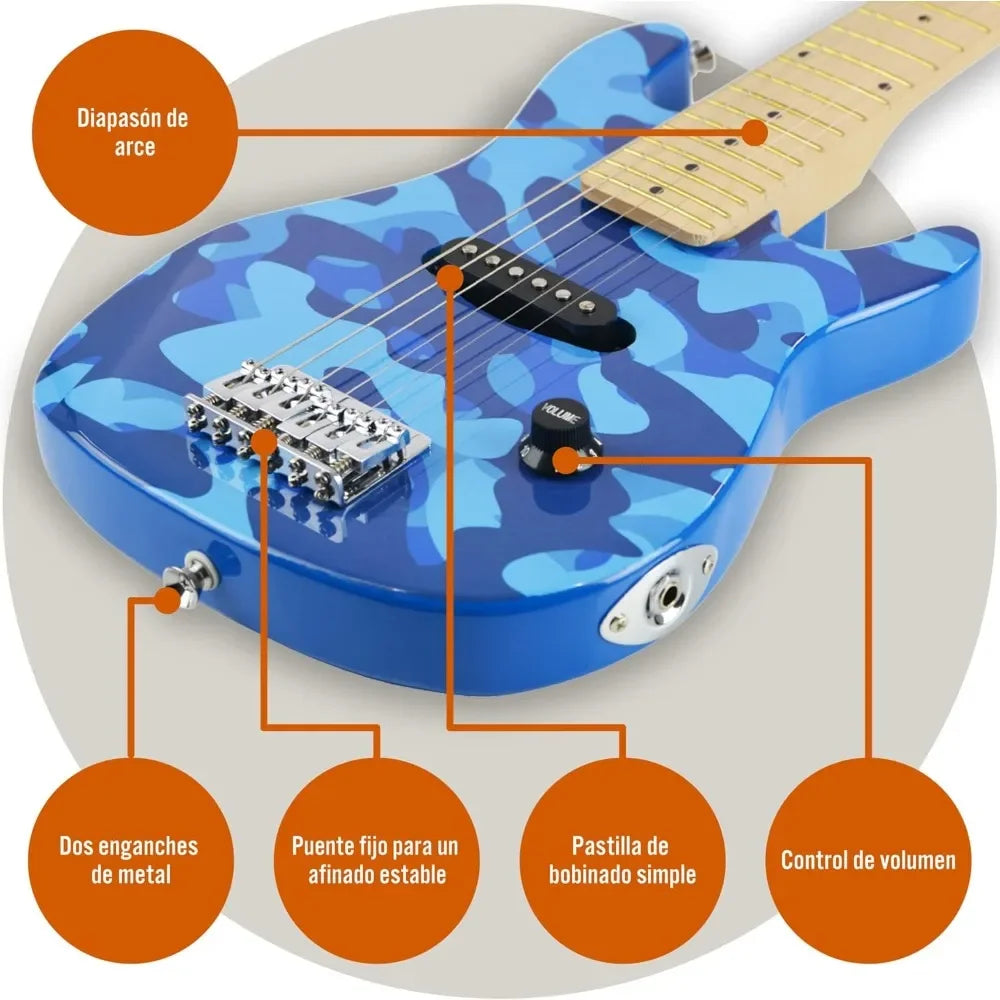 Diapasón de arce

VOLUME

Dos enganches de metal

Puente fijo para un afinado estable

Pastilla de bobinado simple

Control de volumen